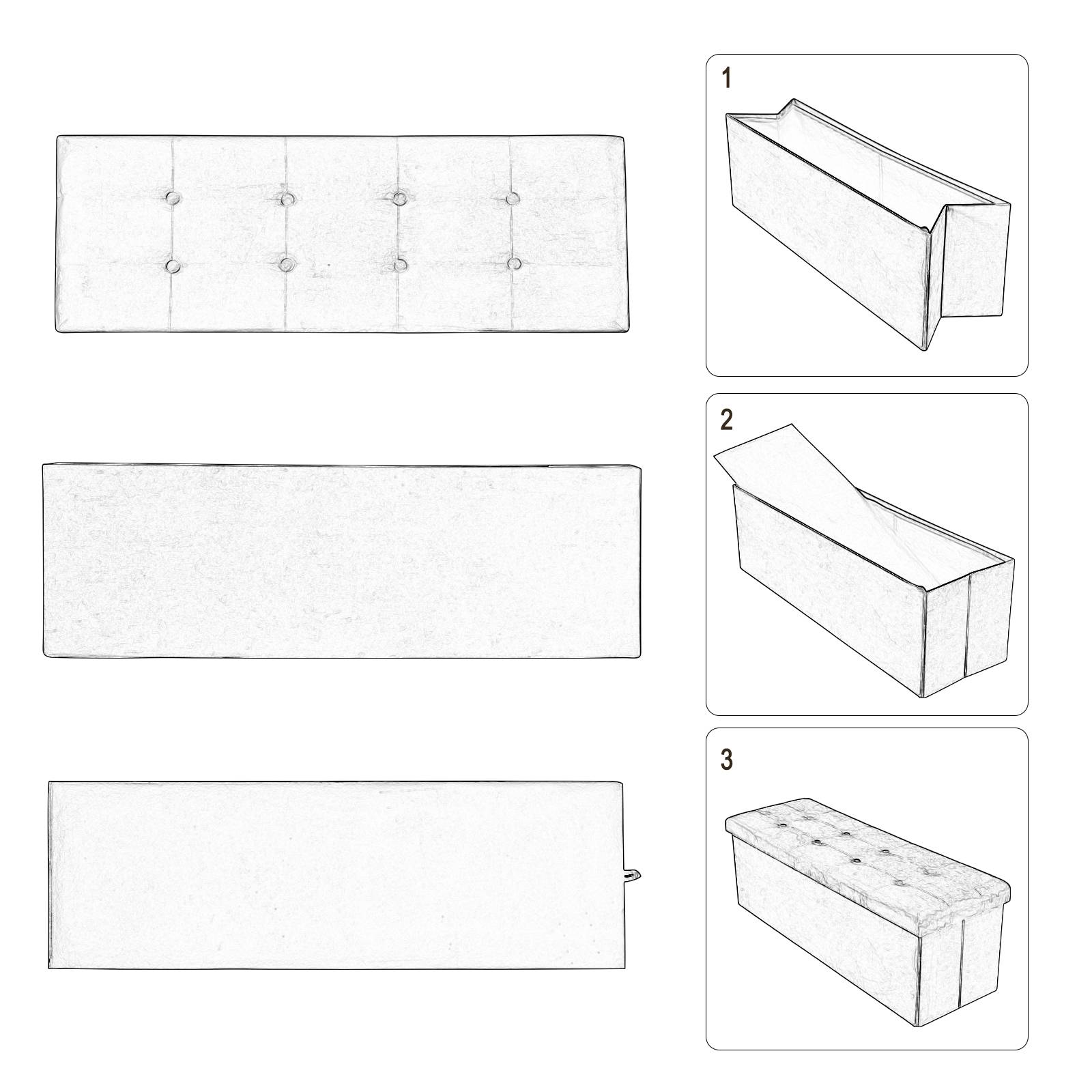 1

2

3