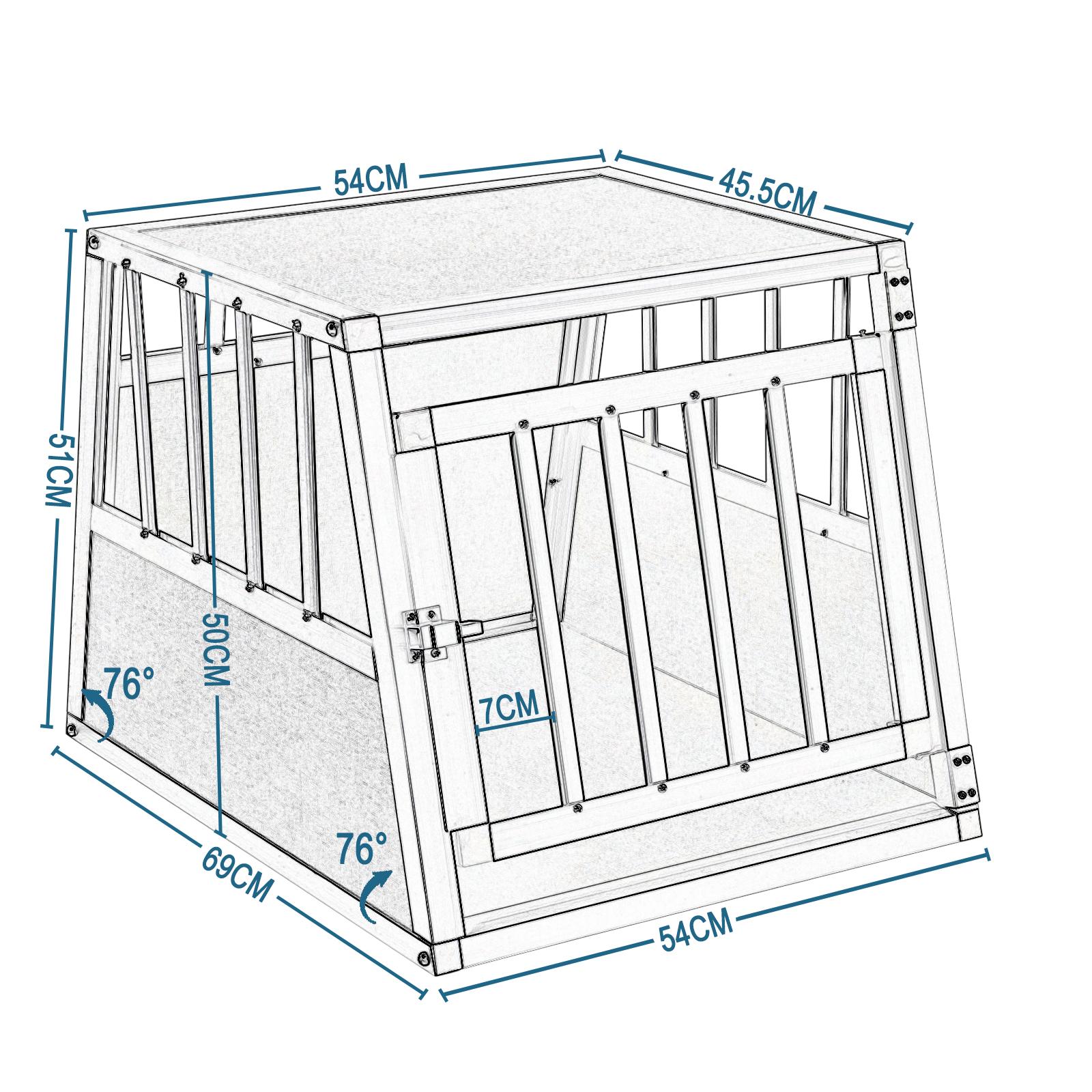 54CM
45.5CM
51CM
50CM
76°
7CM
76°
69CM
54CM